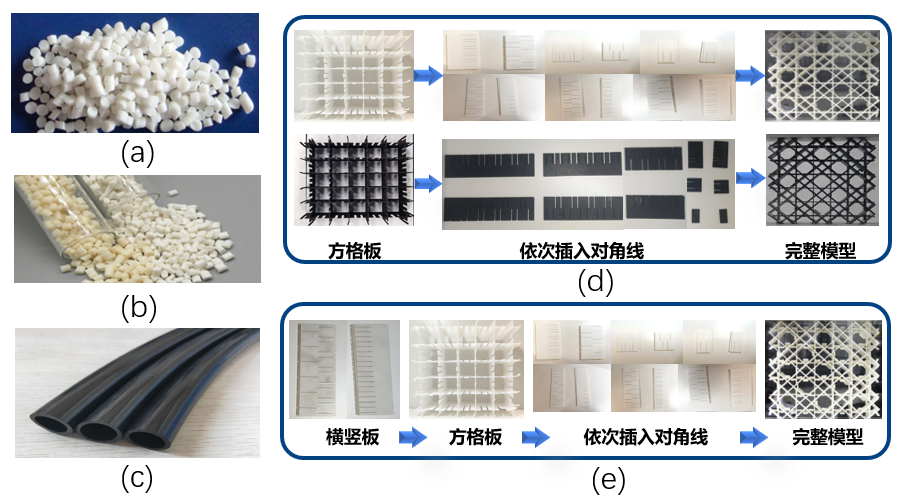 (a)

(b)

(c)

方格板

依次插入对角线

完整模型

(d)

横竖板

方格板

依次插入对角线

完整模型

(e)